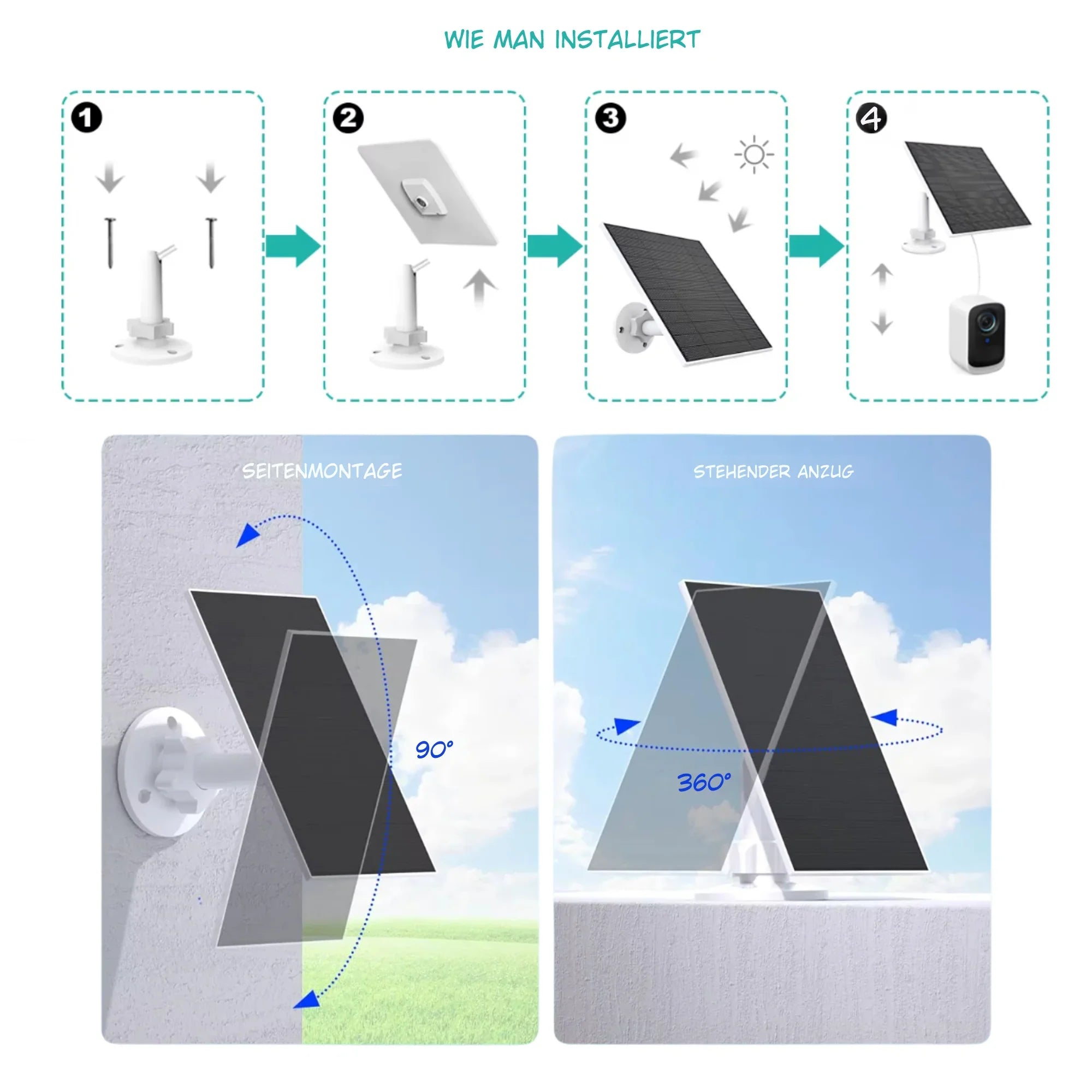 WIE MAN INSTALLIERT

1

2

3

4

SEITENMONTAGE

90°

STEHENDER ANZUG

360°