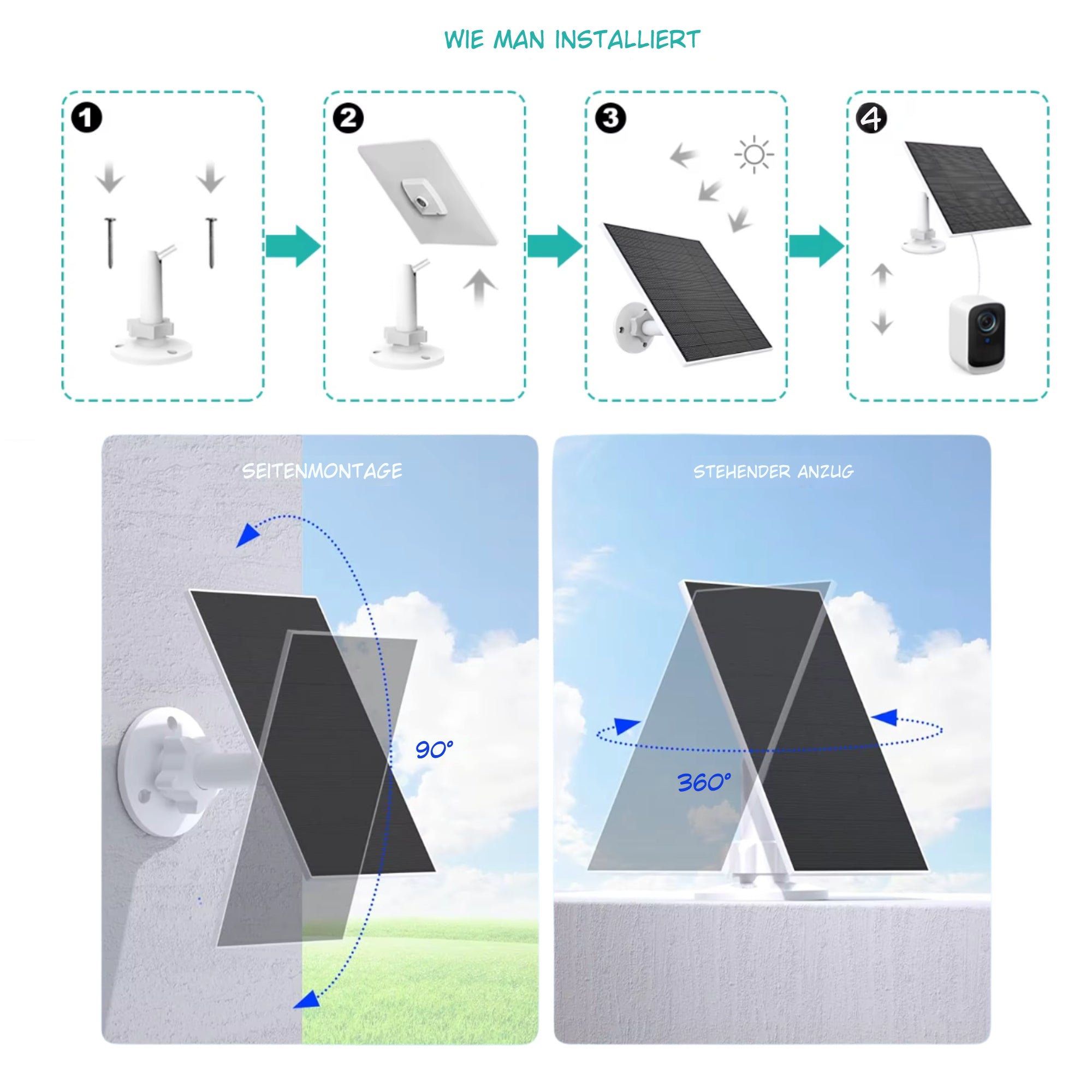 WIE MAN INSTALLIERT

1

2

3

4

SEITENMONTAGE

90°

STEHENDER ANZUG

360°